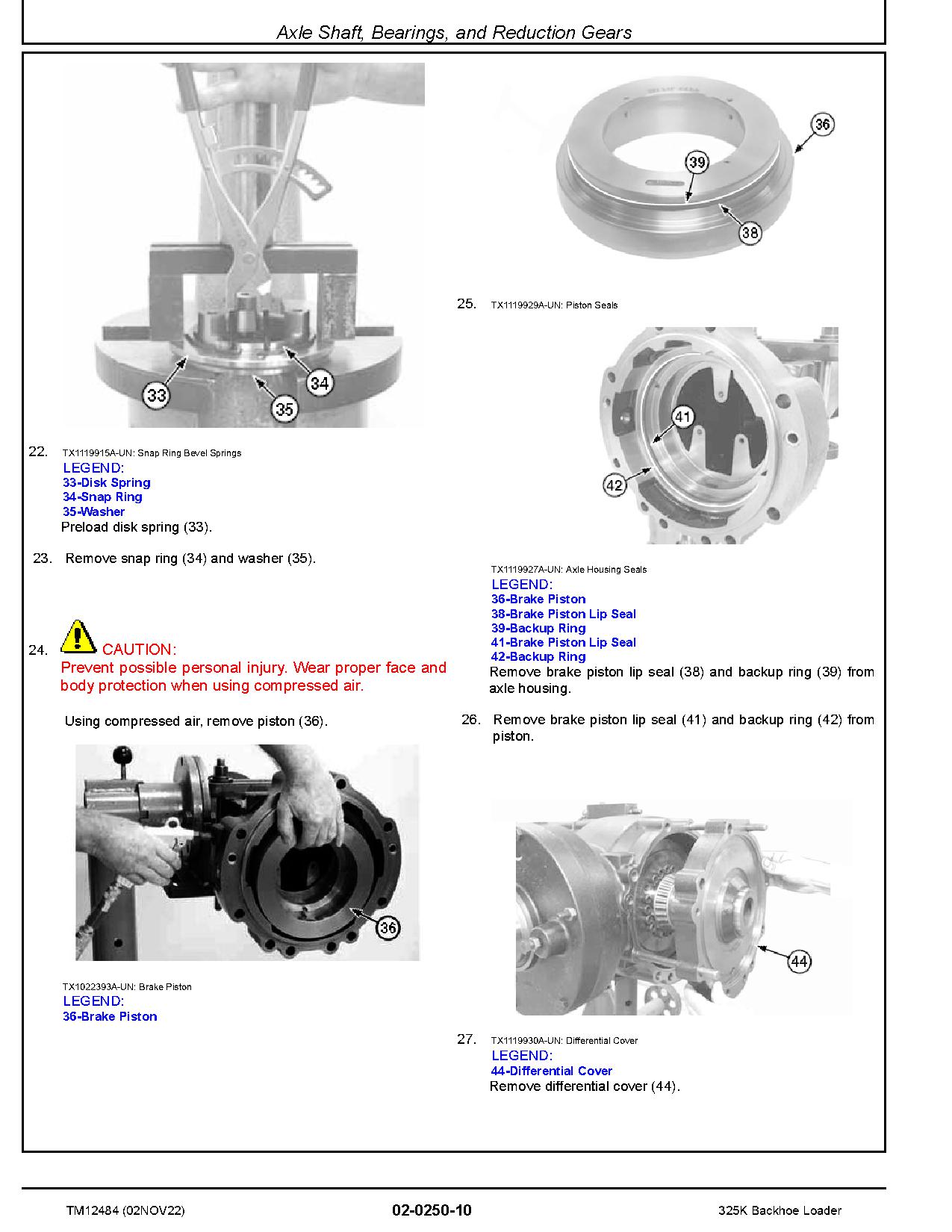 Axle Shaft, Bearings, and Reduction Gears

33

34

35

22. TX1119915A-UN: Snap Ring Bevel Springs
LEGEND:
33-Disk Spring
34-Snap Ring
35-Washer
Preload disk spring (33).

23. Remove snap ring (34) and washer (35).

24. CAUTION:
Prevent possible personal injury. Wear proper face and body protection when using compressed air.

Using compressed air, remove piston (36).

36

TX1022393A-UN: Brake Piston
LEGEND:
36-Brake Piston

36

39

38

25. TX1119929A-UN: Piston Seals

41

42

TX1119927A-UN: Axle Housing Seals
LEGEND:
36-Brake Piston
38-Brake Piston Lip Seal
39-Backup Ring
41-Brake Piston Lip Seal
42-Backup Ring
Remove brake piston lip seal (38) and backup ring (39) from axle housing.

26. Remove brake piston lip seal (41) and backup ring (42) from piston.

44

27. TX1119930A-UN: Differential Cover
LEGEND:
44-Differential Cover
Remove differential cover (44).

TM12484 (02NOV22) 02-0250-10 325K Backhoe Loader