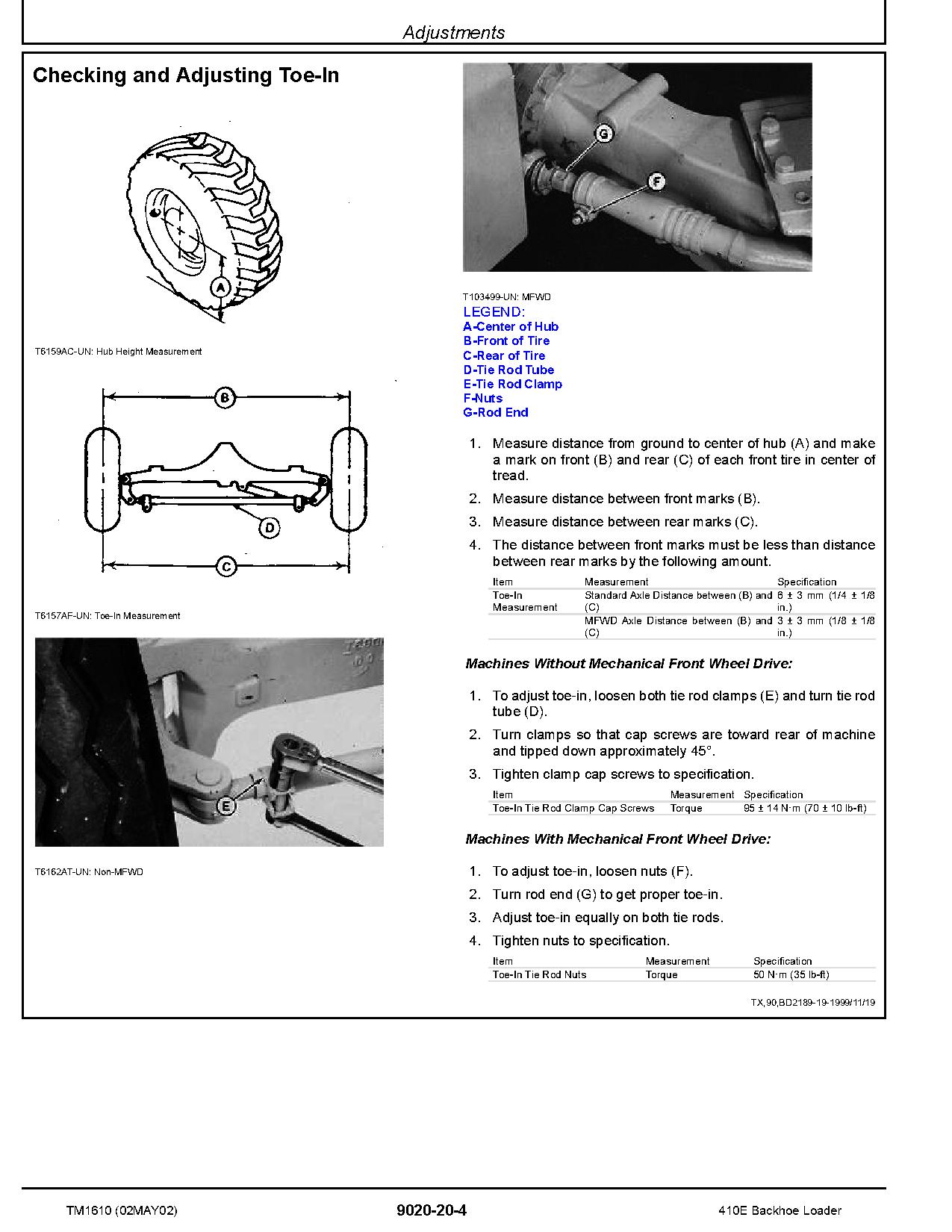 Adjustments

Checking and Adjusting Toe-In

A

T6159AC-UN: Hub Height Measurement

B

D

C

T6157AF-UN: Toe-In Measurement

E

T6162AT-UN: Non-MFWD

G

F

T103499-UN: MFWD

LEGEND:
A-Center of Hub
B-Front of Tire
C-Rear of Tire
D-Tie Rod Tube
E-Tie Rod Clamp
F-Nuts
G-Rod End

1. Measure distance from ground to center of hub (A) and make a mark on front (B) and rear (C) of each front tire in center of tread.

2. Measure distance between front marks (B).

3. Measure distance between rear marks (C).

4. The distance between front marks must be less than distance between rear marks by the following amount.

| Item | Measurement | Specification |
|---|---|---|
| Toe-In Measurement | Standard Axle Distance between (B) and (C) | 6 ± 3 mm (1/4 ± 1/8 in.) |
| | MFWD Axle Distance between (B) and (C) | 3 ± 3 mm (1/8 ± 1/8 in.) |

Machines Without Mechanical Front Wheel Drive:

1. To adjust toe-in, loosen both tie rod clamps (E) and turn tie rod tube (D).

2. Turn clamps so that cap screws are toward rear of machine and tipped down approximately 45°.

3. Tighten clamp cap screws to specification.

| Item | Measurement | Specification |
|---|---|---|
| Toe-In Tie Rod Clamp Cap Screws | Torque | 95 ± 14 N·m (70 ± 10 lb-ft) |

Machines With Mechanical Front Wheel Drive:

1. To adjust toe-in, loosen nuts (F).

2. Turn rod end (G) to get proper toe-in.

3. Adjust toe-in equally on both tie rods.

4. Tighten nuts to specification.

| Item | Measurement | Specification |
|---|---|---|
| Toe-In Tie Rod Nuts | Torque | 50 N·m (35 lb-ft) |

TX,90,BD2189-19-1999/11/19

TM1610 (02MAY02)

9020-20-4

410E Backhoe Loader