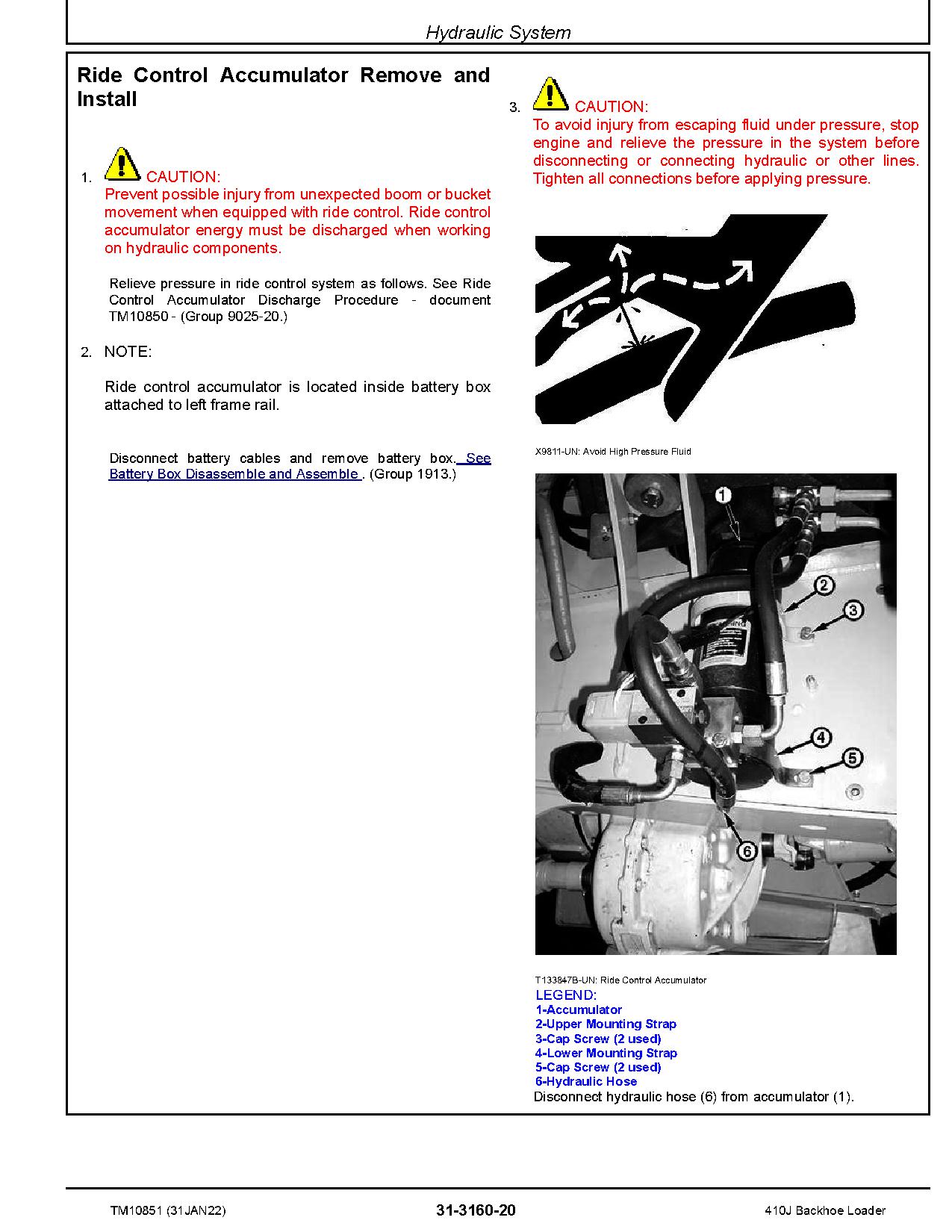 Hydraulic System

Ride Control Accumulator Remove and Install

1. CAUTION:
Prevent possible injury from unexpected boom or bucket movement when equipped with ride control. Ride control accumulator energy must be discharged when working on hydraulic components.

Relieve pressure in ride control system as follows. See Ride Control Accumulator Discharge Procedure - document TM10850 - (Group 9025-20.)

2. NOTE:

Ride control accumulator is located inside battery box attached to left frame rail.

Disconnect battery cables and remove battery box. See Battery Box Disassemble and Assemble . (Group 1913.)

3. CAUTION:
To avoid injury from escaping fluid under pressure, stop engine and relieve the pressure in the system before disconnecting or connecting hydraulic or other lines. Tighten all connections before applying pressure.

X9811-UN: Avoid High Pressure Fluid

1
2
3
4
5
6

T133847B-UN: Ride Control Accumulator
LEGEND:
1-Accumulator
2-Upper Mounting Strap
3-Cap Screw (2 used)
4-Lower Mounting Strap
5-Cap Screw (2 used)
6-Hydraulic Hose
Disconnect hydraulic hose (6) from accumulator (1).

TM10851 (31JAN22)
31-3160-20
410J Backhoe Loader