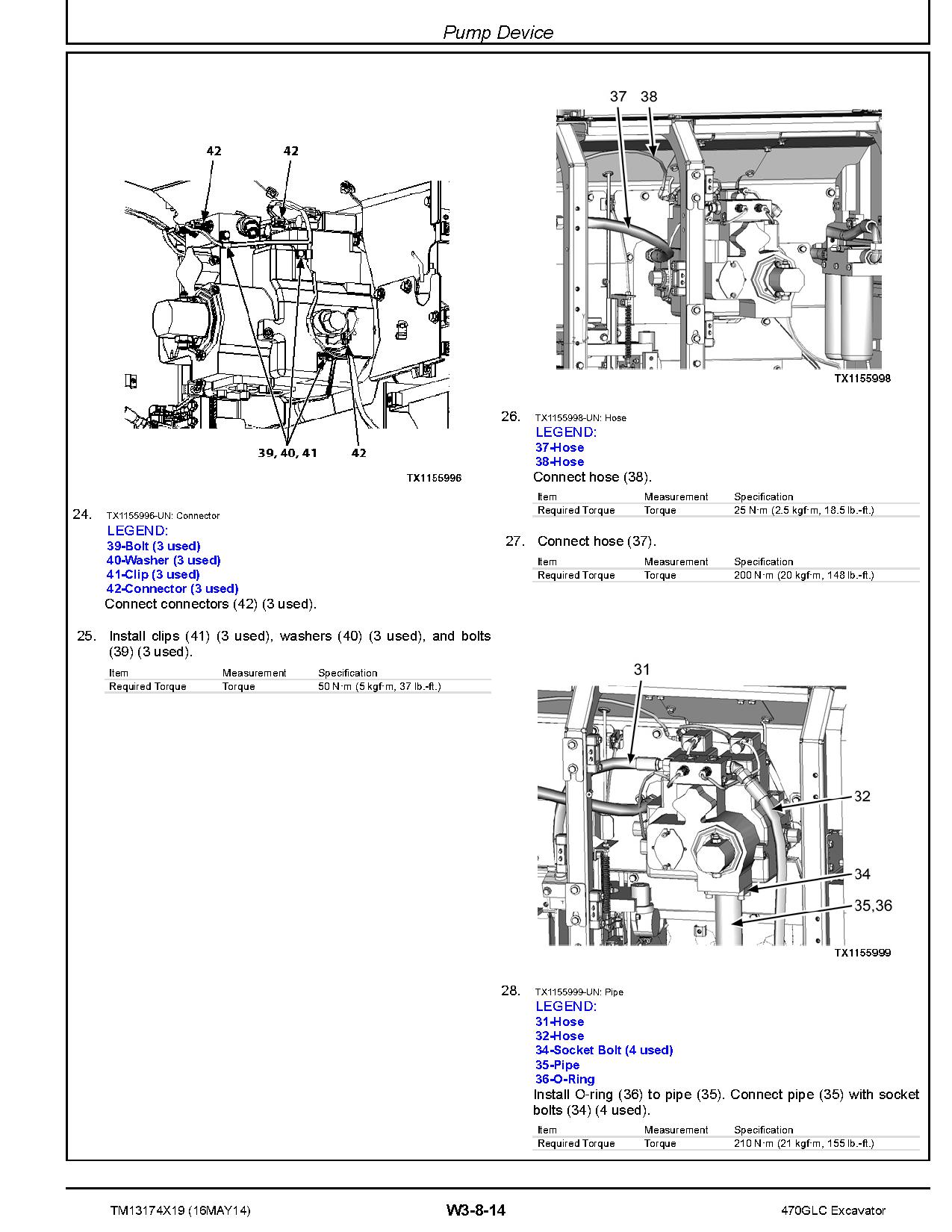 Pump Device

42
42
39, 40, 41
42
TX1155996

24. TX1155996-UN: Connector
LEGEND:
39-Bolt (3 used)
40-Washer (3 used)
41-Clip (3 used)
42-Connector (3 used)
Connect connectors (42) (3 used).

25. Install clips (41) (3 used), washers (40) (3 used), and bolts (39) (3 used).

| Item | Measurement | Specification |
|---|---|---|
| Required Torque | Torque | 50 N·m (5 kgf·m, 37 lb.-ft.) |

37 38
TX1155998

26. TX1155998-UN: Hose
LEGEND:
37-Hose
38-Hose
Connect hose (38).

| Item | Measurement | Specification |
|---|---|---|
| Required Torque | Torque | 25 N·m (2.5 kgf·m, 18.5 lb.-ft.) |

27. Connect hose (37).

| Item | Measurement | Specification |
|---|---|---|
| Required Torque | Torque | 200 N·m (20 kgf·m, 148 lb.-ft.) |

31
32
34
35,36
TX1155999

28. TX1155999-UN: Pipe
LEGEND:
31-Hose
32-Hose
34-Socket Bolt (4 used)
35-Pipe
36-O-Ring
Install O-ring (36) to pipe (35). Connect pipe (35) with socket bolts (34) (4 used).

| Item | Measurement | Specification |
|---|---|---|
| Required Torque | Torque | 210 N·m (21 kgf·m, 155 lb.-ft.) |

TM13174X19 (16MAY14) W3-8-14 470GLC Excavator