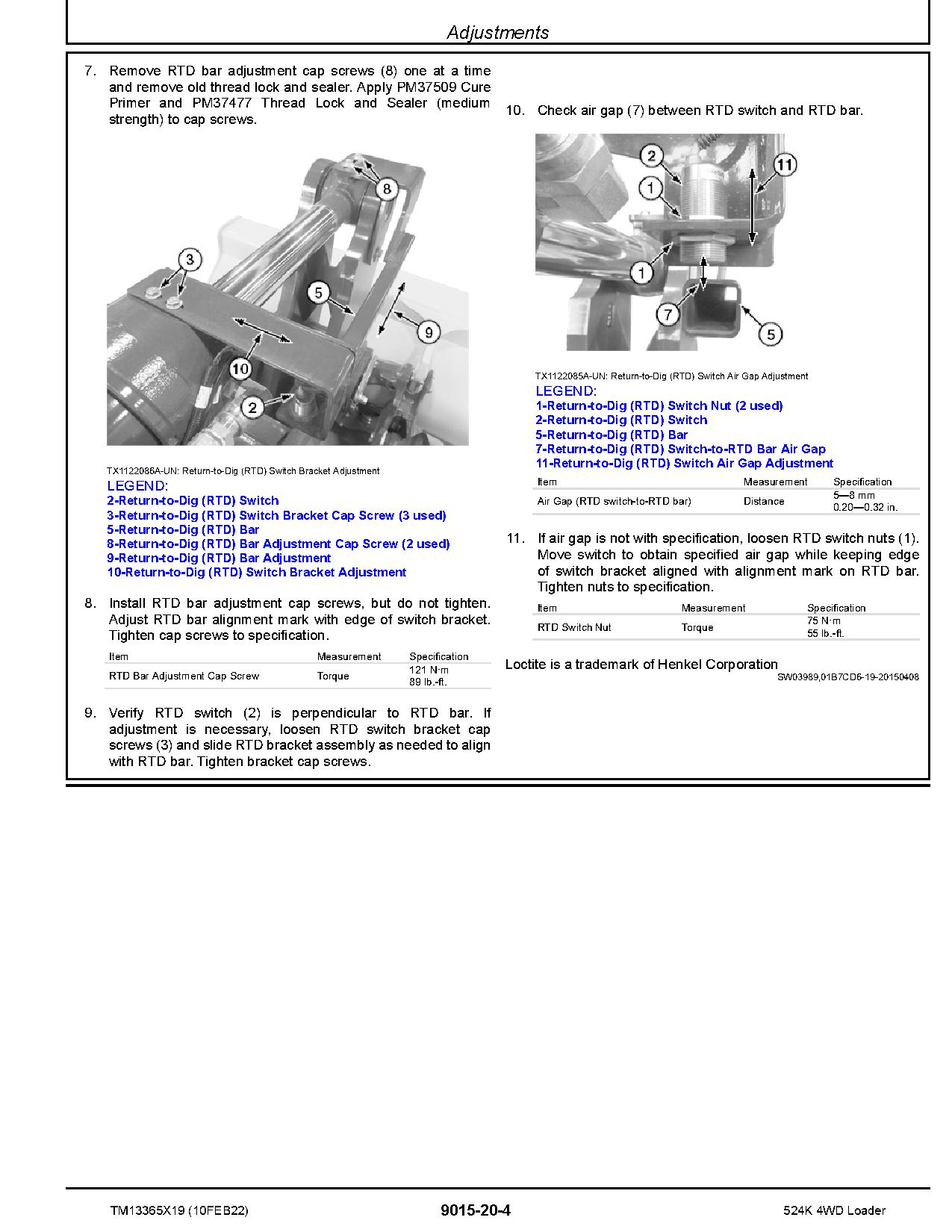 Adjustments

7. Remove RTD bar adjustment cap screws (8) one at a time and remove old thread lock and sealer. Apply PM37509 Cure Primer and PM37477 Thread Lock and Sealer (medium strength) to cap screws.

8
3
5
9
10
2

TX1122086A-UN: Return-to-Dig (RTD) Switch Bracket Adjustment

LEGEND:
2-Return-to-Dig (RTD) Switch
3-Return-to-Dig (RTD) Switch Bracket Cap Screw (3 used)
5-Return-to-Dig (RTD) Bar
8-Return-to-Dig (RTD) Bar Adjustment Cap Screw (2 used)
9-Return-to-Dig (RTD) Bar Adjustment
10-Return-to-Dig (RTD) Switch Bracket Adjustment

8. Install RTD bar adjustment cap screws, but do not tighten. Adjust RTD bar alignment mark with edge of switch bracket. Tighten cap screws to specification.

| Item | Measurement | Specification |
|---|---|---|
| RTD Bar Adjustment Cap Screw | Torque | 121 N·m 89 lb.-ft. |

9. Verify RTD switch (2) is perpendicular to RTD bar. If adjustment is necessary, loosen RTD switch bracket cap screws (3) and slide RTD bracket assembly as needed to align with RTD bar. Tighten bracket cap screws.

10. Check air gap (7) between RTD switch and RTD bar.

2
11
1
1
7
5

TX1122085A-UN: Return-to-Dig (RTD) Switch Air Gap Adjustment

LEGEND:
1-Return-to-Dig (RTD) Switch Nut (2 used)
2-Return-to-Dig (RTD) Switch
5-Return-to-Dig (RTD) Bar
7-Return-to-Dig (RTD) Switch-to-RTD Bar Air Gap
11-Return-to-Dig (RTD) Switch Air Gap Adjustment

| Item | Measurement | Specification |
|---|---|---|
| Air Gap (RTD switch-to-RTD bar) | Distance | 5—8 mm 0.20—0.32 in. |

11. If air gap is not with specification, loosen RTD switch nuts (1). Move switch to obtain specified air gap while keeping edge of switch bracket aligned with alignment mark on RTD bar. Tighten nuts to specification.

| Item | Measurement | Specification |
|---|---|---|
| RTD Switch Nut | Torque | 75 N·m 55 lb.-ft. |

Loctite is a trademark of Henkel Corporation

SW03989,01B7CD6-19-20150408

TM13365X19 (10FEB22) 9015-20-4 524K 4WD Loader