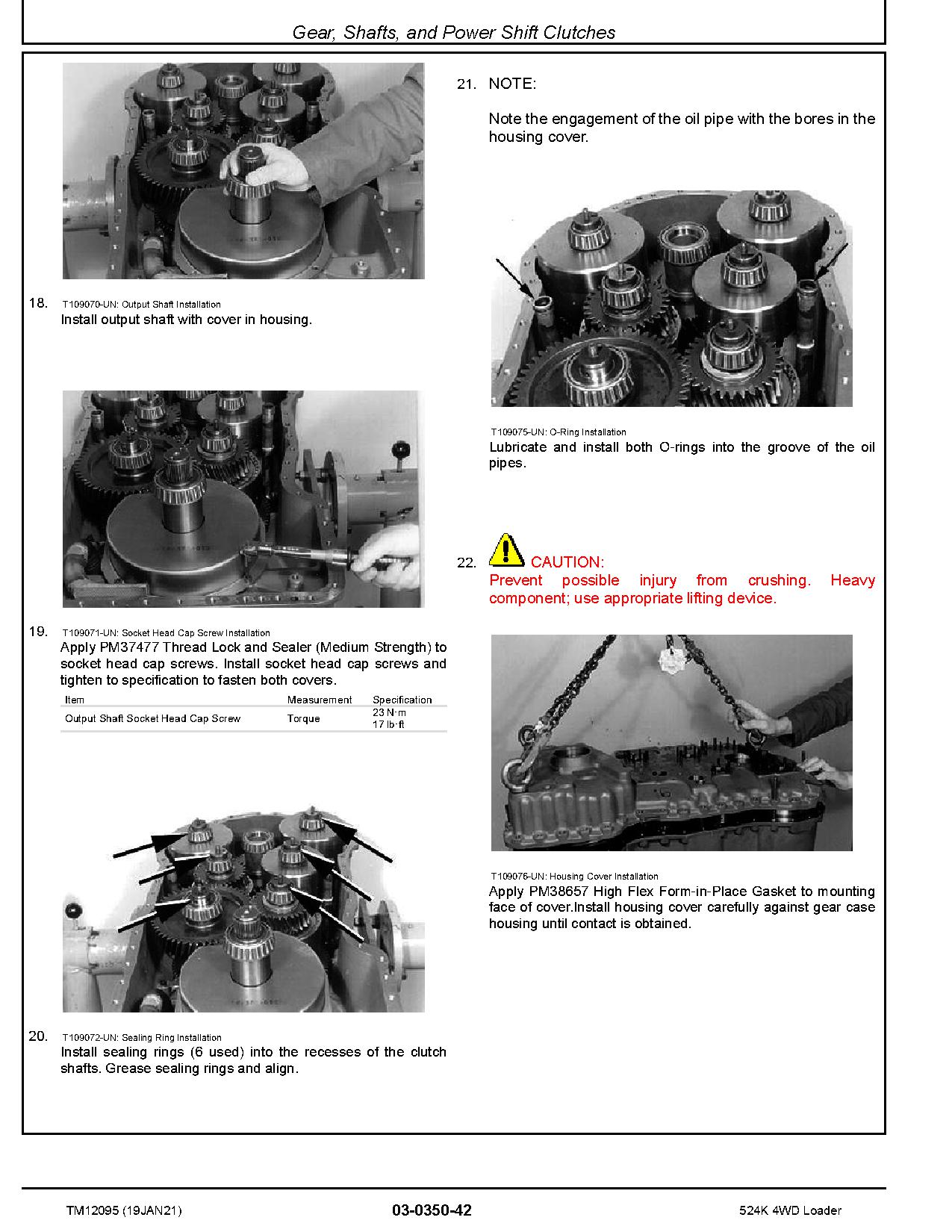 Gear, Shafts, and Power Shift Clutches

18. T109070-UN: Output Shaft Installation
Install output shaft with cover in housing.

19. T109071-UN: Socket Head Cap Screw Installation
Apply PM37477 Thread Lock and Sealer (Medium Strength) to socket head cap screws. Install socket head cap screws and tighten to specification to fasten both covers.

| Item | Measurement | Specification |
|---|---|---|
| Output Shaft Socket Head Cap Screw | Torque | 23 N·m 17 lb·ft |

20. T109072-UN: Sealing Ring Installation
Install sealing rings (6 used) into the recesses of the clutch shafts. Grease sealing rings and align.

21. NOTE:

Note the engagement of the oil pipe with the bores in the housing cover.

T109075-UN: O-Ring Installation
Lubricate and install both O-rings into the groove of the oil pipes.

22. CAUTION:
Prevent possible injury from crushing. Heavy component; use appropriate lifting device.

T109076-UN: Housing Cover Installation
Apply PM38657 High Flex Form-in-Place Gasket to mounting face of cover.Install housing cover carefully against gear case housing until contact is obtained.

TM12095 (19JAN21) 03-0350-42 524K 4WD Loader