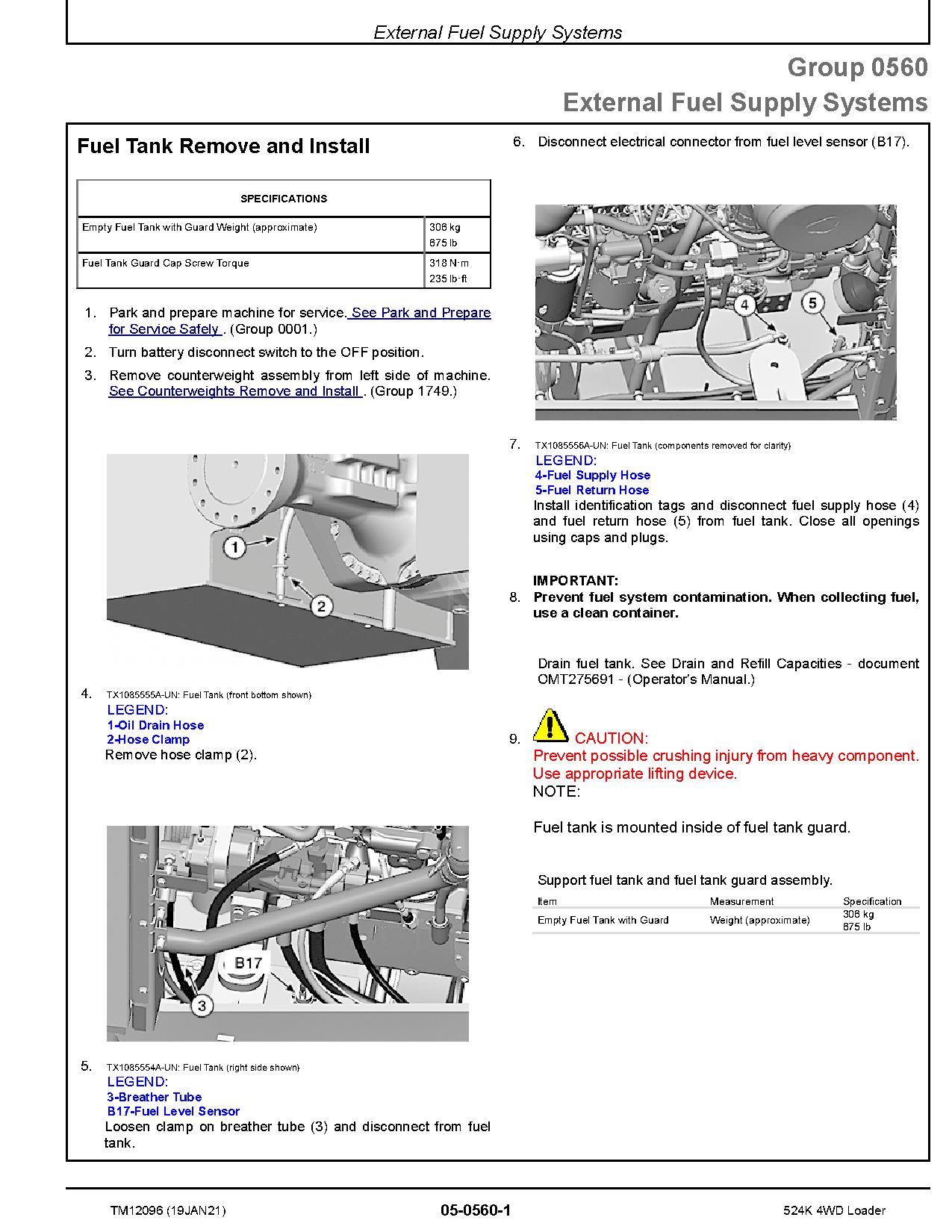 External Fuel Supply Systems

Group 0560
External Fuel Supply Systems

Fuel Tank Remove and Install

| SPECIFICATIONS | |
|---|---|
| Empty Fuel Tank with Guard Weight (approximate) | 306 kg 675 lb |
| Fuel Tank Guard Cap Screw Torque | 318 N·m 235 lb·ft |

1. Park and prepare machine for service. See Park and Prepare for Service Safely . (Group 0001.)
2. Turn battery disconnect switch to the OFF position.
3. Remove counterweight assembly from left side of machine. See Counterweights Remove and Install . (Group 1749.)

1
2

4. TX1085555A-UN: Fuel Tank (front bottom shown)
LEGEND:
1-Oil Drain Hose
2-Hose Clamp
Remove hose clamp (2).

B17
3

5. TX1085554A-UN: Fuel Tank (right side shown)
LEGEND:
3-Breather Tube
B17-Fuel Level Sensor
Loosen clamp on breather tube (3) and disconnect from fuel tank.

6. Disconnect electrical connector from fuel level sensor (B17).

4
5

7. TX1085556A-UN: Fuel Tank (components removed for clarity)
LEGEND:
4-Fuel Supply Hose
5-Fuel Return Hose
Install identification tags and disconnect fuel supply hose (4) and fuel return hose (5) from fuel tank. Close all openings using caps and plugs.

IMPORTANT:
8. Prevent fuel system contamination. When collecting fuel, use a clean container.

Drain fuel tank. See Drain and Refill Capacities - document OMT275691 - (Operator's Manual.)

9. CAUTION:
Prevent possible crushing injury from heavy component. Use appropriate lifting device.
NOTE:

Fuel tank is mounted inside of fuel tank guard.

Support fuel tank and fuel tank guard assembly.

| Item | Measurement | Specification |
|---|---|---|
| Empty Fuel Tank with Guard | Weight (approximate) | 306 kg 675 lb |

TM12096 (19JAN21) 05-0560-1 524K 4WD Loader