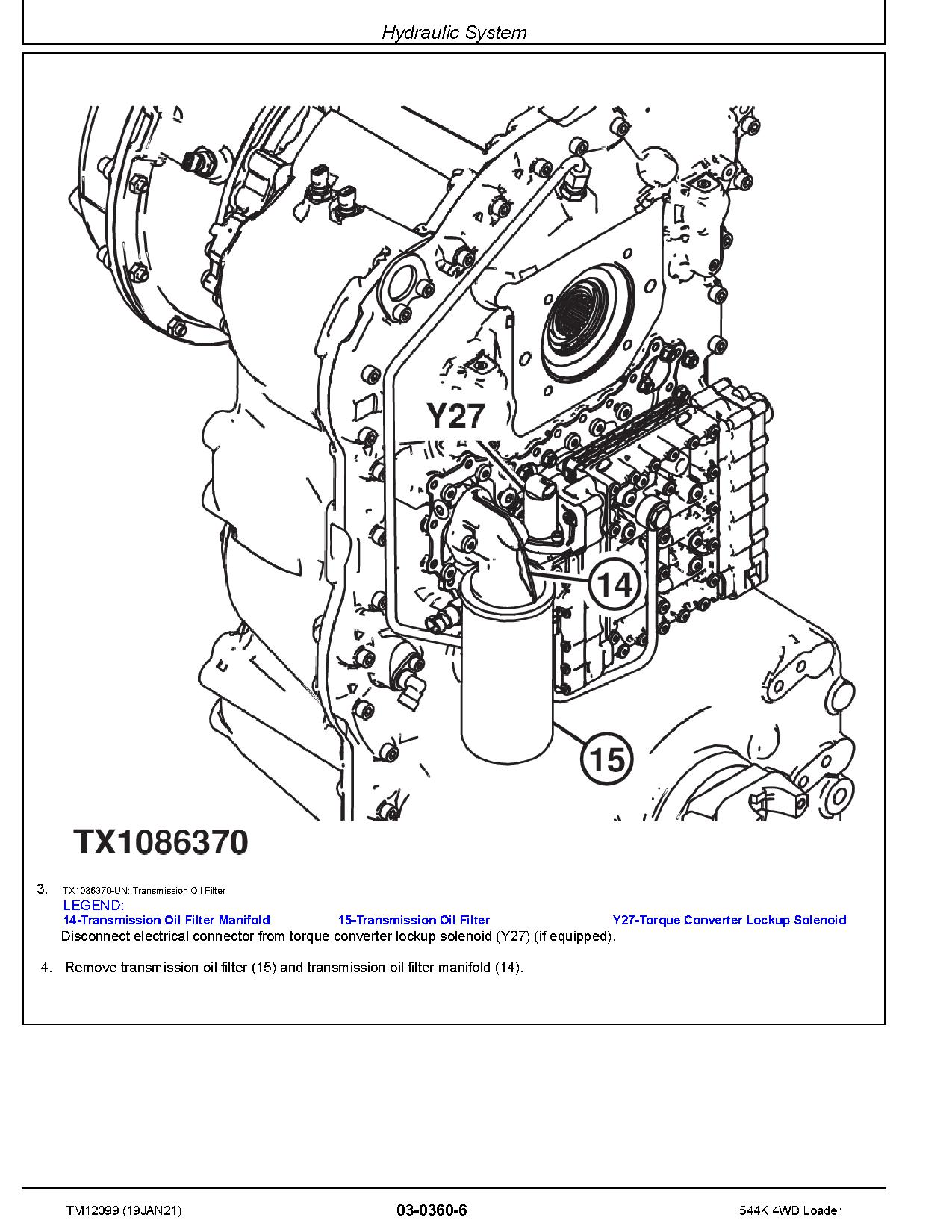 Hydraulic System

Y27

14

15

TX1086370

3. TX1086370-UN: Transmission Oil Filter

LEGEND:
14-Transmission Oil Filter Manifold
15-Transmission Oil Filter
Y27-Torque Converter Lockup Solenoid

Disconnect electrical connector from torque converter lockup solenoid (Y27) (if equipped).

4. Remove transmission oil filter (15) and transmission oil filter manifold (14).

TM12099 (19JAN21)
03-0360-6
544K 4WD Loader