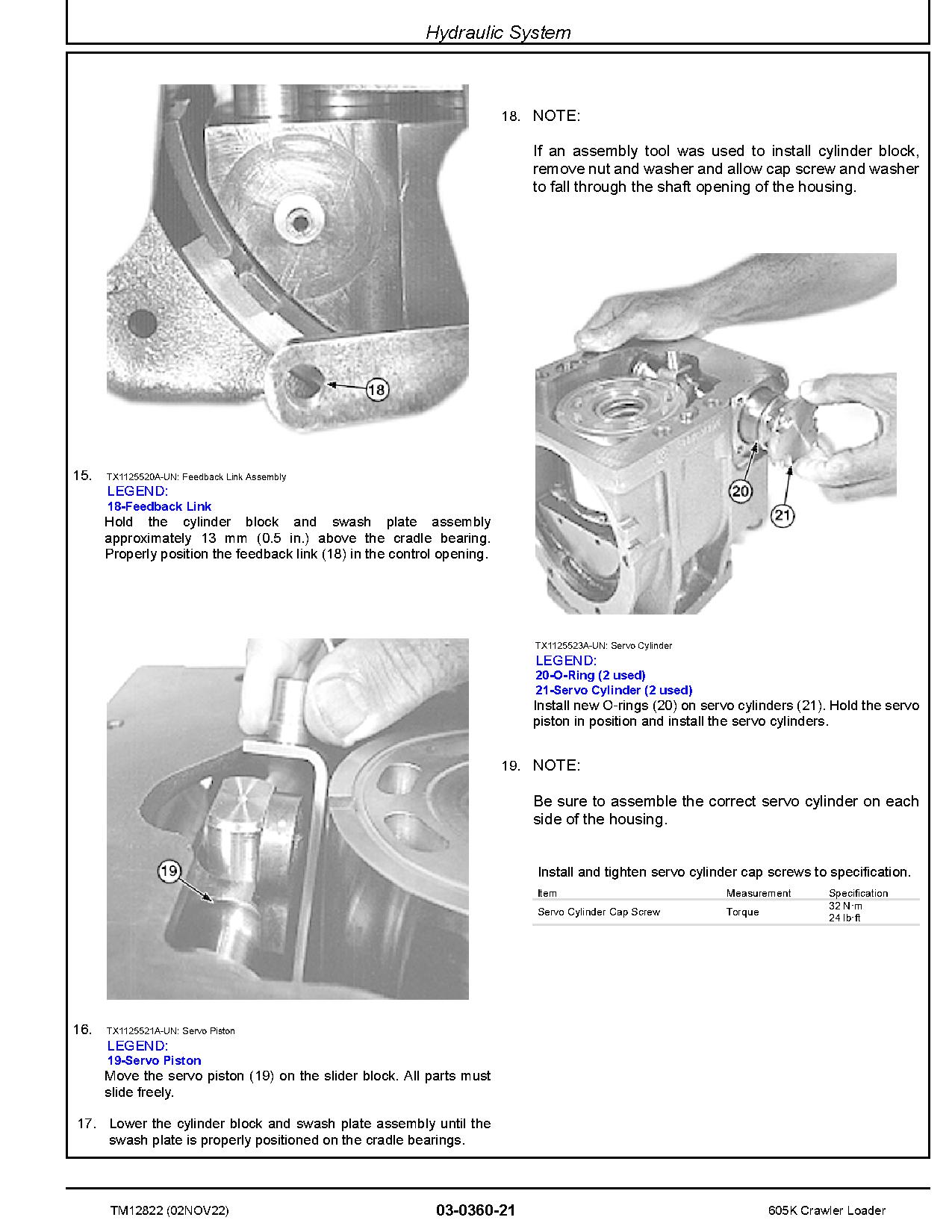 Hydraulic System

18

15. TX1125520A-UN: Feedback Link Assembly
LEGEND:
18-Feedback Link
Hold the cylinder block and swash plate assembly approximately 13 mm (0.5 in.) above the cradle bearing. Properly position the feedback link (18) in the control opening.

19

16. TX1125521A-UN: Servo Piston
LEGEND:
19-Servo Piston
Move the servo piston (19) on the slider block. All parts must slide freely.

17. Lower the cylinder block and swash plate assembly until the swash plate is properly positioned on the cradle bearings.

18. NOTE:

If an assembly tool was used to install cylinder block, remove nut and washer and allow cap screw and washer to fall through the shaft opening of the housing.

20

21

TX1125523A-UN: Servo Cylinder
LEGEND:
20-O-Ring (2 used)
21-Servo Cylinder (2 used)
Install new O-rings (20) on servo cylinders (21). Hold the servo piston in position and install the servo cylinders.

19. NOTE:

Be sure to assemble the correct servo cylinder on each side of the housing.

Install and tighten servo cylinder cap screws to specification.

| Item | Measurement | Specification |
|---|---|---|
| Servo Cylinder Cap Screw | Torque | 32 N·m 24 lb·ft |

TM12822 (02NOV22) 03-0360-21 605K Crawler Loader