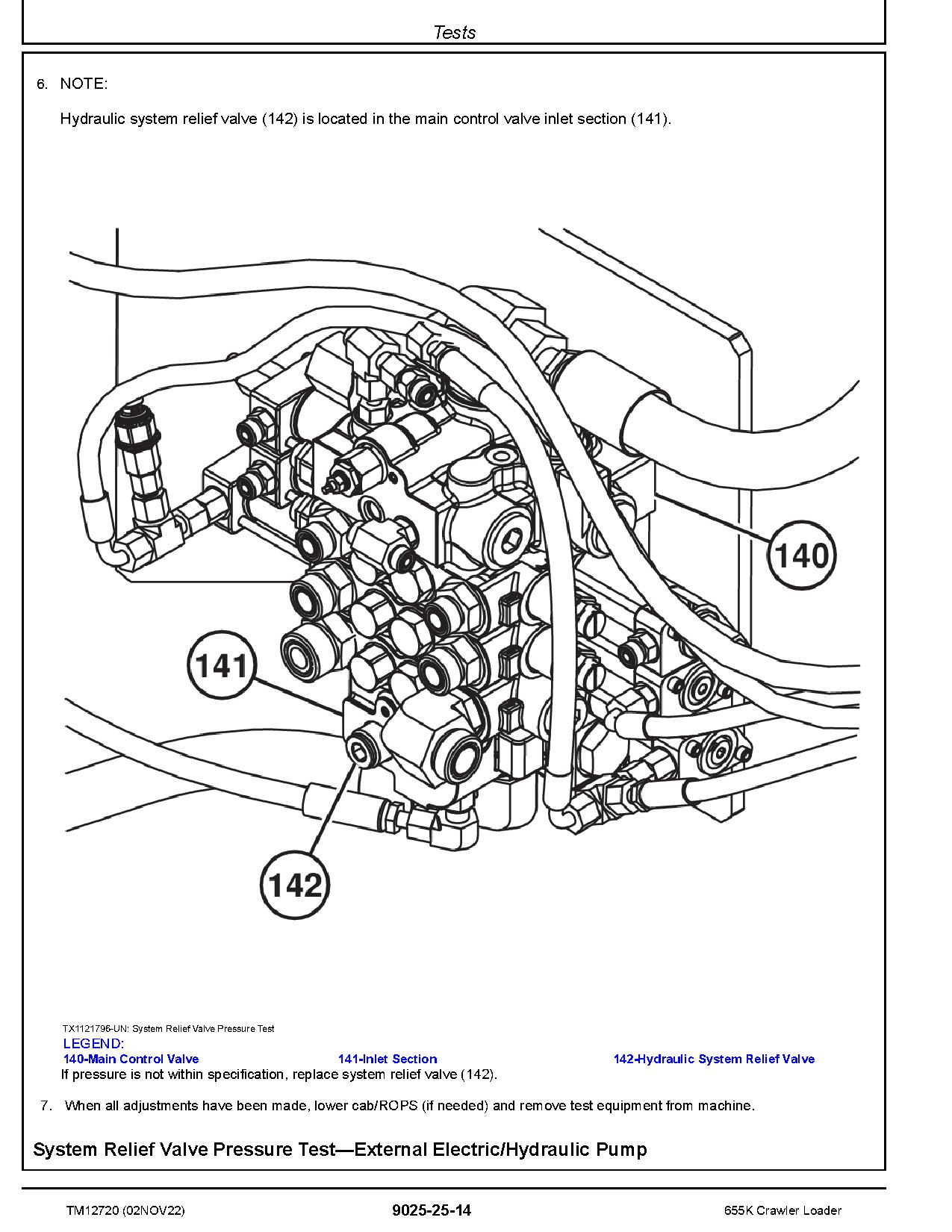 Tests

6. NOTE:

Hydraulic system relief valve (142) is located in the main control valve inlet section (141).

140

141

142

TX1121796-UN: System Relief Valve Pressure Test
LEGEND:
140-Main Control Valve
141-Inlet Section
142-Hydraulic System Relief Valve

If pressure is not within specification, replace system relief valve (142).

7. When all adjustments have been made, lower cab/ROPS (if needed) and remove test equipment from machine.

System Relief Valve Pressure Test—External Electric/Hydraulic Pump

TM12720 (02NOV22)
9025-25-14
655K Crawler Loader