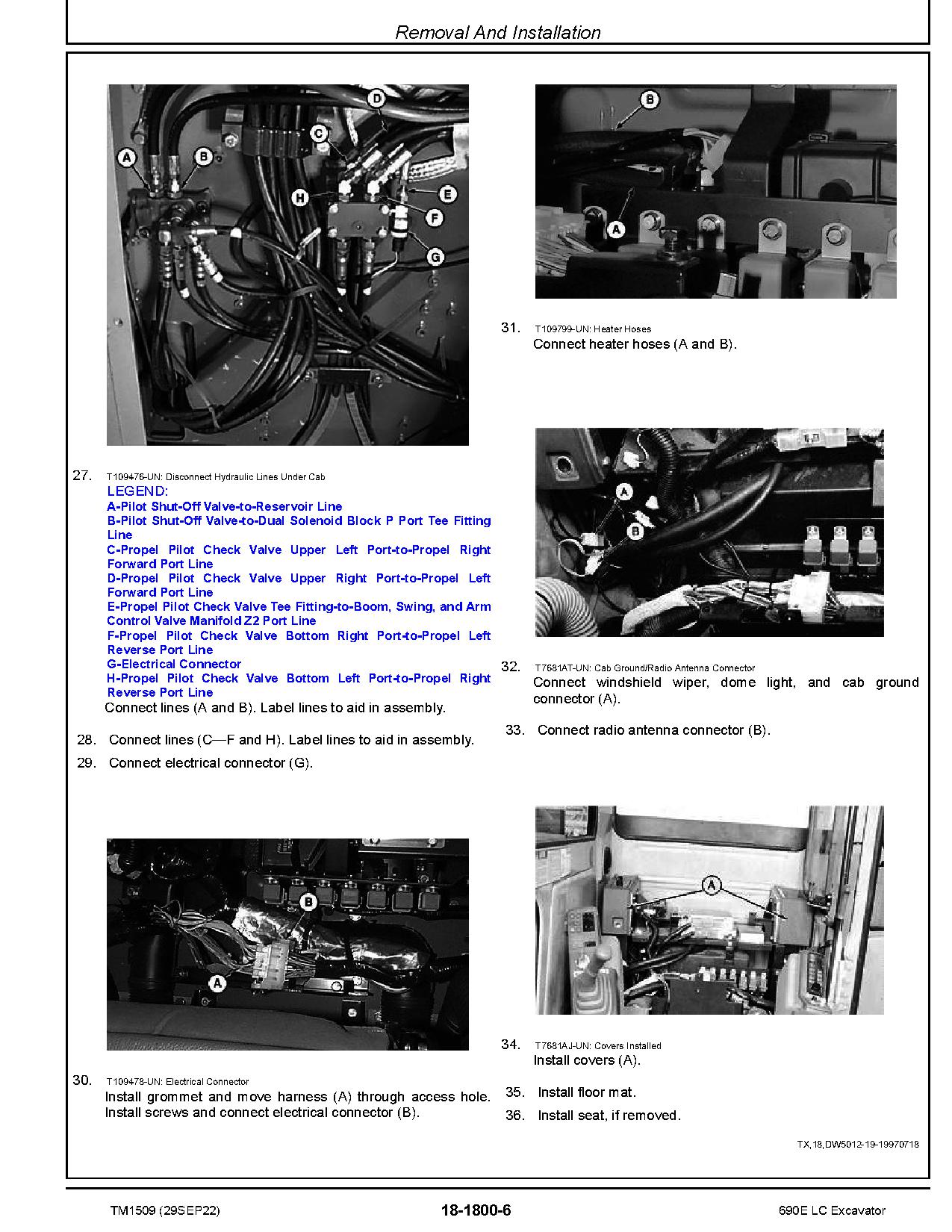 Removal And Installation

D
C
A
B
H
E
F
G

27. T109476-UN: Disconnect Hydraulic Lines Under Cab
LEGEND:
A-Pilot Shut-Off Valve-to-Reservoir Line
B-Pilot Shut-Off Valve-to-Dual Solenoid Block P Port Tee Fitting Line
C-Propel Pilot Check Valve Upper Left Port-to-Propel Right Forward Port Line
D-Propel Pilot Check Valve Upper Right Port-to-Propel Left Forward Port Line
E-Propel Pilot Check Valve Tee Fitting-to-Boom, Swing, and Arm Control Valve Manifold Z2 Port Line
F-Propel Pilot Check Valve Bottom Right Port-to-Propel Left Reverse Port Line
G-Electrical Connector
H-Propel Pilot Check Valve Bottom Left Port-to-Propel Right Reverse Port Line
Connect lines (A and B). Label lines to aid in assembly.

28. Connect lines (C—F and H). Label lines to aid in assembly.

29. Connect electrical connector (G).

B
A

30. T109478-UN: Electrical Connector
Install grommet and move harness (A) through access hole. Install screws and connect electrical connector (B).

B
A

31. T109799-UN: Heater Hoses
Connect heater hoses (A and B).

A
B

32. T7681AT-UN: Cab Ground/Radio Antenna Connector
Connect windshield wiper, dome light, and cab ground connector (A).

33. Connect radio antenna connector (B).

A

34. T7681AJ-UN: Covers Installed
Install covers (A).

35. Install floor mat.

36. Install seat, if removed.

TX,18,DW5012-19-19970718

TM1509 (29SEP22) 18-1800-6 690E LC Excavator