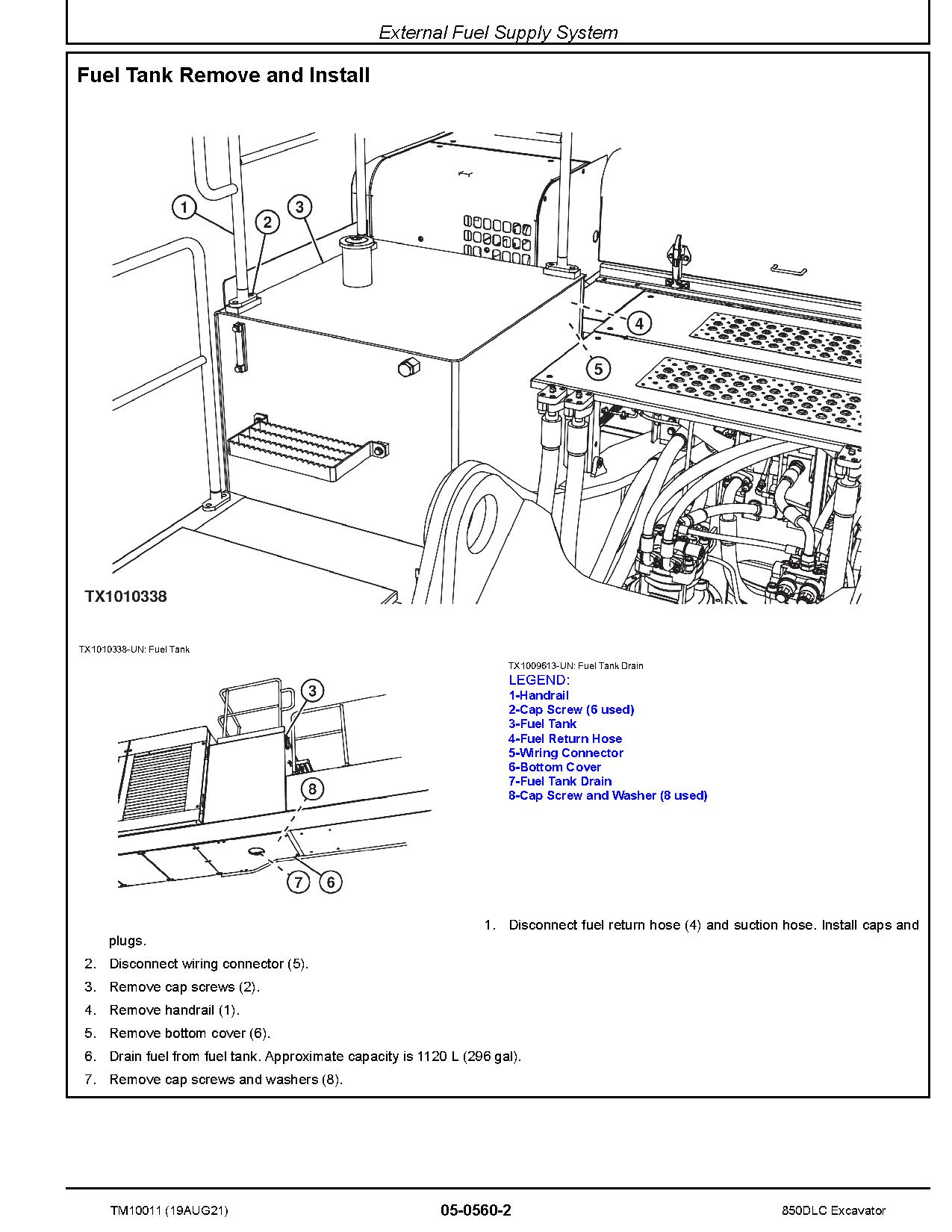 External Fuel Supply System

Fuel Tank Remove and Install

1
2
3
4
5

TX1010338

TX1010338-UN: Fuel Tank

3
8
7
6

TX1009613-UN: Fuel Tank Drain
LEGEND:
1-Handrail
2-Cap Screw (6 used)
3-Fuel Tank
4-Fuel Return Hose
5-Wiring Connector
6-Bottom Cover
7-Fuel Tank Drain
8-Cap Screw and Washer (8 used)

1. Disconnect fuel return hose (4) and suction hose. Install caps and plugs.
2. Disconnect wiring connector (5).
3. Remove cap screws (2).
4. Remove handrail (1).
5. Remove bottom cover (6).
6. Drain fuel from fuel tank. Approximate capacity is 1120 L (296 gal).
7. Remove cap screws and washers (8).

TM10011 (19AUG21)
05-0560-2
850DLC Excavator