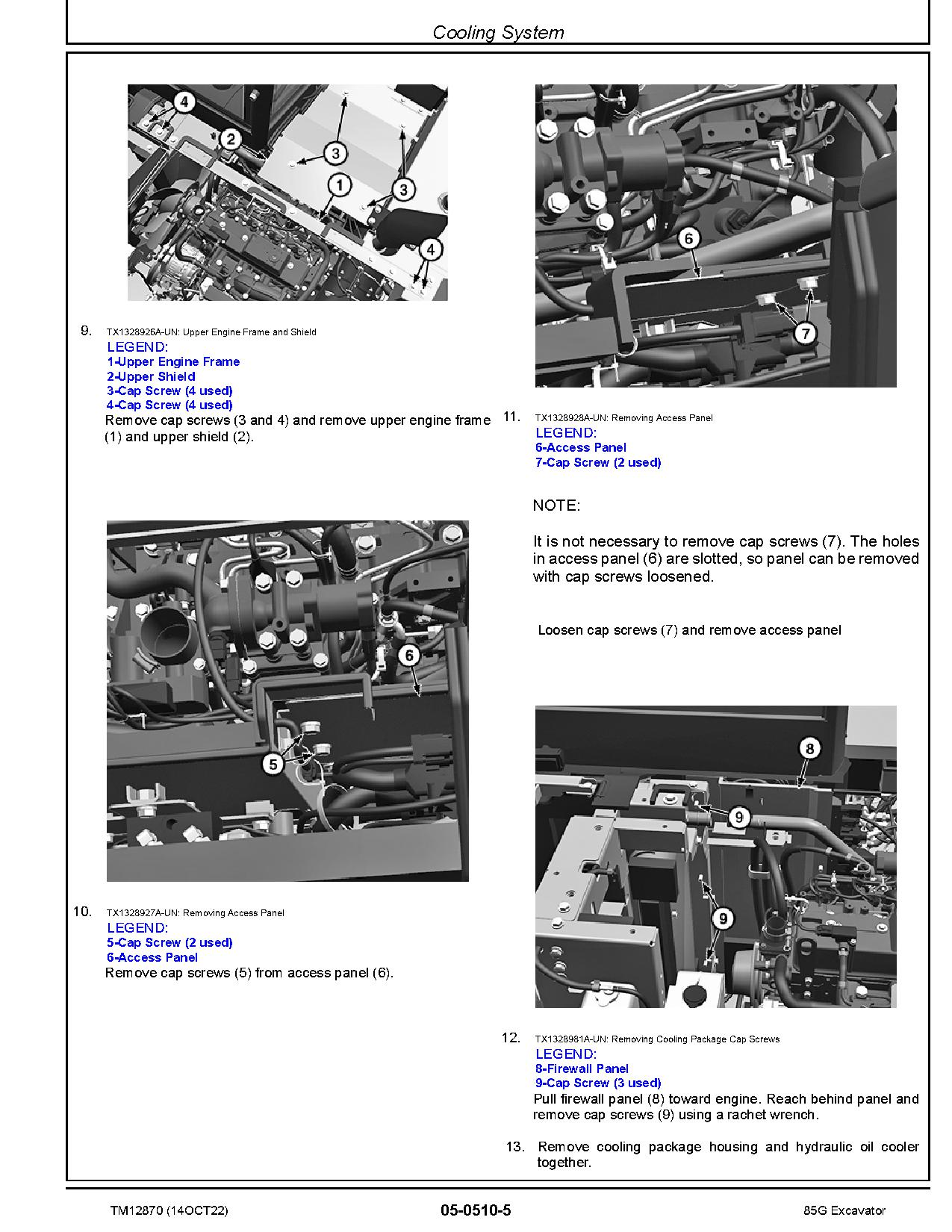 Cooling System

4
2
3
1
3
4

9. TX1328926A-UN: Upper Engine Frame and Shield
LEGEND:
1-Upper Engine Frame
2-Upper Shield
3-Cap Screw (4 used)
4-Cap Screw (4 used)
Remove cap screws (3 and 4) and remove upper engine frame (1) and upper shield (2).

6
5

10. TX1328927A-UN: Removing Access Panel
LEGEND:
5-Cap Screw (2 used)
6-Access Panel
Remove cap screws (5) from access panel (6).

6
7

11. TX1328928A-UN: Removing Access Panel
LEGEND:
6-Access Panel
7-Cap Screw (2 used)

NOTE:

It is not necessary to remove cap screws (7). The holes in access panel (6) are slotted, so panel can be removed with cap screws loosened.

Loosen cap screws (7) and remove access panel

8
9
9

12. TX1328981A-UN: Removing Cooling Package Cap Screws
LEGEND:
8-Firewall Panel
9-Cap Screw (3 used)
Pull firewall panel (8) toward engine. Reach behind panel and remove cap screws (9) using a rachet wrench.

13. Remove cooling package housing and hydraulic oil cooler together.

TM12870 (14OCT22) 05-0510-5 85G Excavator