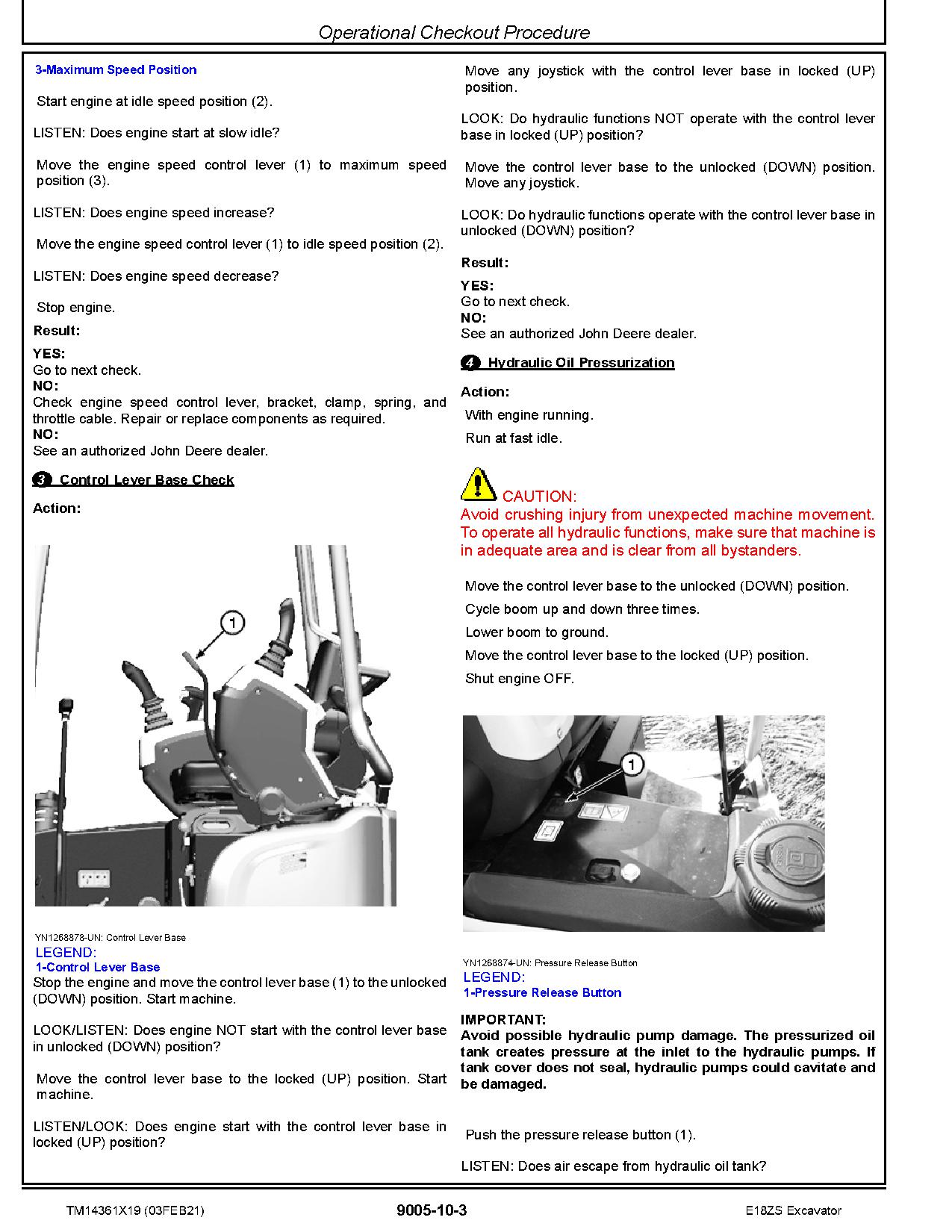 Operational Checkout Procedure

3-Maximum Speed Position

Start engine at idle speed position (2).

LISTEN: Does engine start at slow idle?

Move the engine speed control lever (1) to maximum speed position (3).

LISTEN: Does engine speed increase?

Move the engine speed control lever (1) to idle speed position (2).

LISTEN: Does engine speed decrease?

Stop engine.

Result:

YES:
Go to next check.
NO:
Check engine speed control lever, bracket, clamp, spring, and throttle cable. Repair or replace components as required.
NO:
See an authorized John Deere dealer.

3 Control Lever Base Check

Action:

1

YN1268878-UN: Control Lever Base
LEGEND:
1-Control Lever Base
Stop the engine and move the control lever base (1) to the unlocked (DOWN) position. Start machine.

LOOK/LISTEN: Does engine NOT start with the control lever base in unlocked (DOWN) position?

Move the control lever base to the locked (UP) position. Start machine.

LISTEN/LOOK: Does engine start with the control lever base in locked (UP) position?

Move any joystick with the control lever base in locked (UP) position.

LOOK: Do hydraulic functions NOT operate with the control lever base in locked (UP) position?

Move the control lever base to the unlocked (DOWN) position. Move any joystick.

LOOK: Do hydraulic functions operate with the control lever base in unlocked (DOWN) position?

Result:

YES:
Go to next check.
NO:
See an authorized John Deere dealer.

4 Hydraulic Oil Pressurization

Action:

With engine running.

Run at fast idle.

CAUTION:
Avoid crushing injury from unexpected machine movement. To operate all hydraulic functions, make sure that machine is in adequate area and is clear from all bystanders.

Move the control lever base to the unlocked (DOWN) position.

Cycle boom up and down three times.

Lower boom to ground.

Move the control lever base to the locked (UP) position.

Shut engine OFF.

1

YN1268874-UN: Pressure Release Button
LEGEND:
1-Pressure Release Button

IMPORTANT:
Avoid possible hydraulic pump damage. The pressurized oil tank creates pressure at the inlet to the hydraulic pumps. If tank cover does not seal, hydraulic pumps could cavitate and be damaged.

Push the pressure release button (1).

LISTEN: Does air escape from hydraulic oil tank?

TM14361X19 (03FEB21) 9005-10-3 E18ZS Excavator