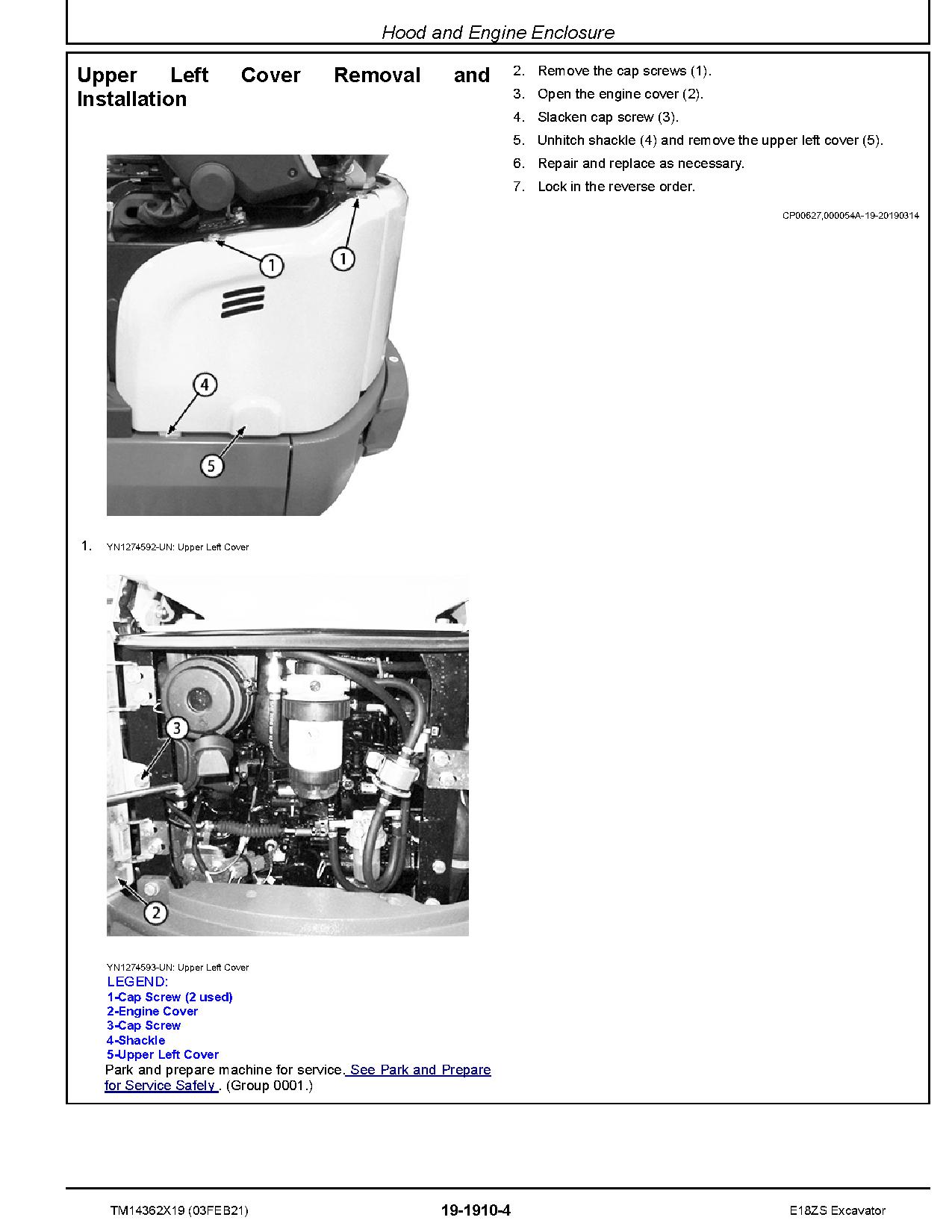 Hood and Engine Enclosure

Upper Left Cover Removal and Installation

1

1

4

5

1. YN1274592-UN: Upper Left Cover

3

2

YN1274593-UN: Upper Left Cover

LEGEND:
1-Cap Screw (2 used)
2-Engine Cover
3-Cap Screw
4-Shackle
5-Upper Left Cover

Park and prepare machine for service. See Park and Prepare for Service Safely . (Group 0001.)

2. Remove the cap screws (1).
3. Open the engine cover (2).
4. Slacken cap screw (3).
5. Unhitch shackle (4) and remove the upper left cover (5).
6. Repair and replace as necessary.
7. Lock in the reverse order.

CP00627,000054A-19-20190314

TM14362X19 (03FEB21) 19-1910-4 E18ZS Excavator