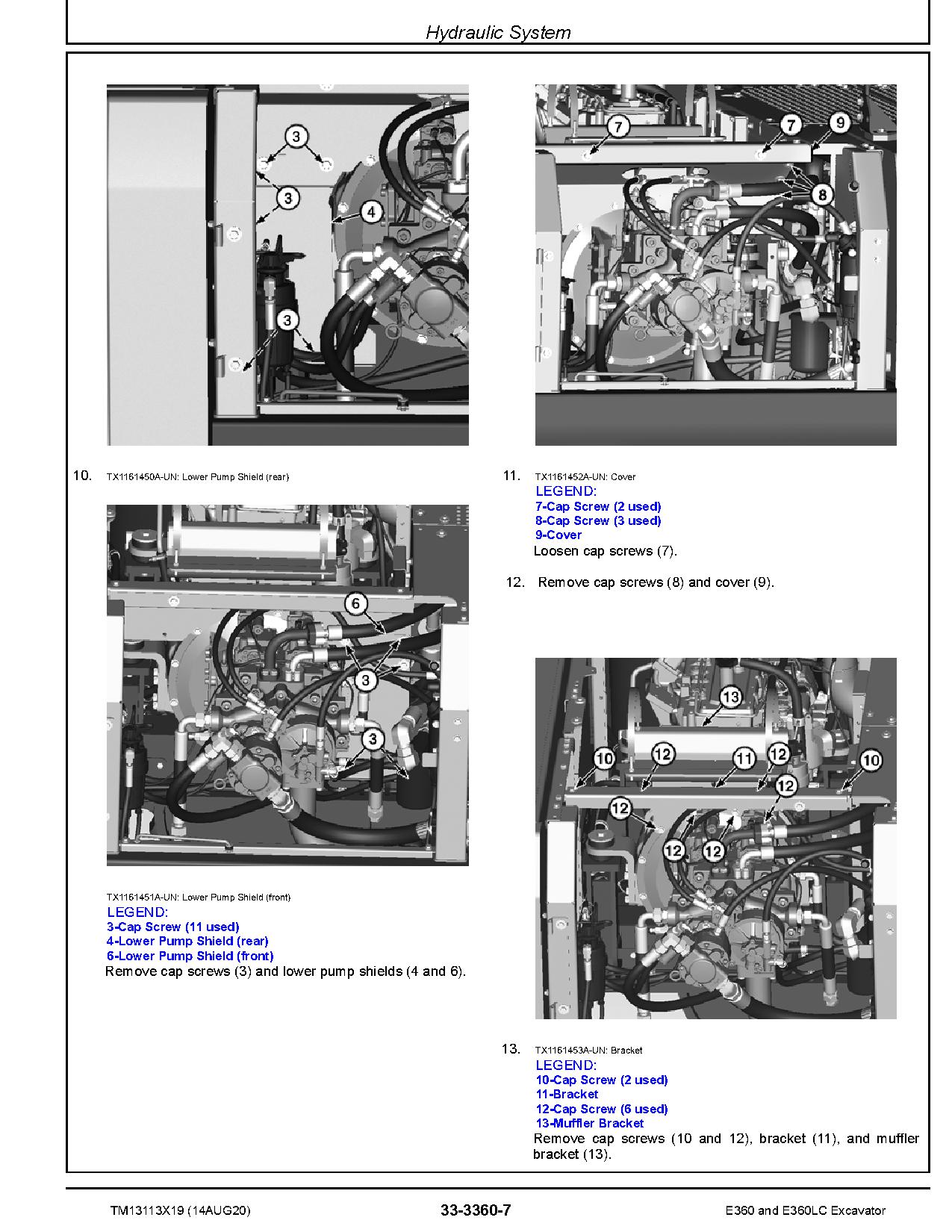 Hydraulic System

3
3
4
3

10. TX1161450A-UN: Lower Pump Shield (rear)

6
3
3

TX1161451A-UN: Lower Pump Shield (front)
LEGEND:
3-Cap Screw (11 used)
4-Lower Pump Shield (rear)
6-Lower Pump Shield (front)
Remove cap screws (3) and lower pump shields (4 and 6).

7
7
9
8

11. TX1161452A-UN: Cover
LEGEND:
7-Cap Screw (2 used)
8-Cap Screw (3 used)
9-Cover
Loosen cap screws (7).

12. Remove cap screws (8) and cover (9).

13
10
12
11
12
10
12
12
12
12

13. TX1161453A-UN: Bracket
LEGEND:
10-Cap Screw (2 used)
11-Bracket
12-Cap Screw (6 used)
13-Muffler Bracket
Remove cap screws (10 and 12), bracket (11), and muffler bracket (13).

TM13113X19 (14AUG20) 33-3360-7 E360 and E360LC Excavator