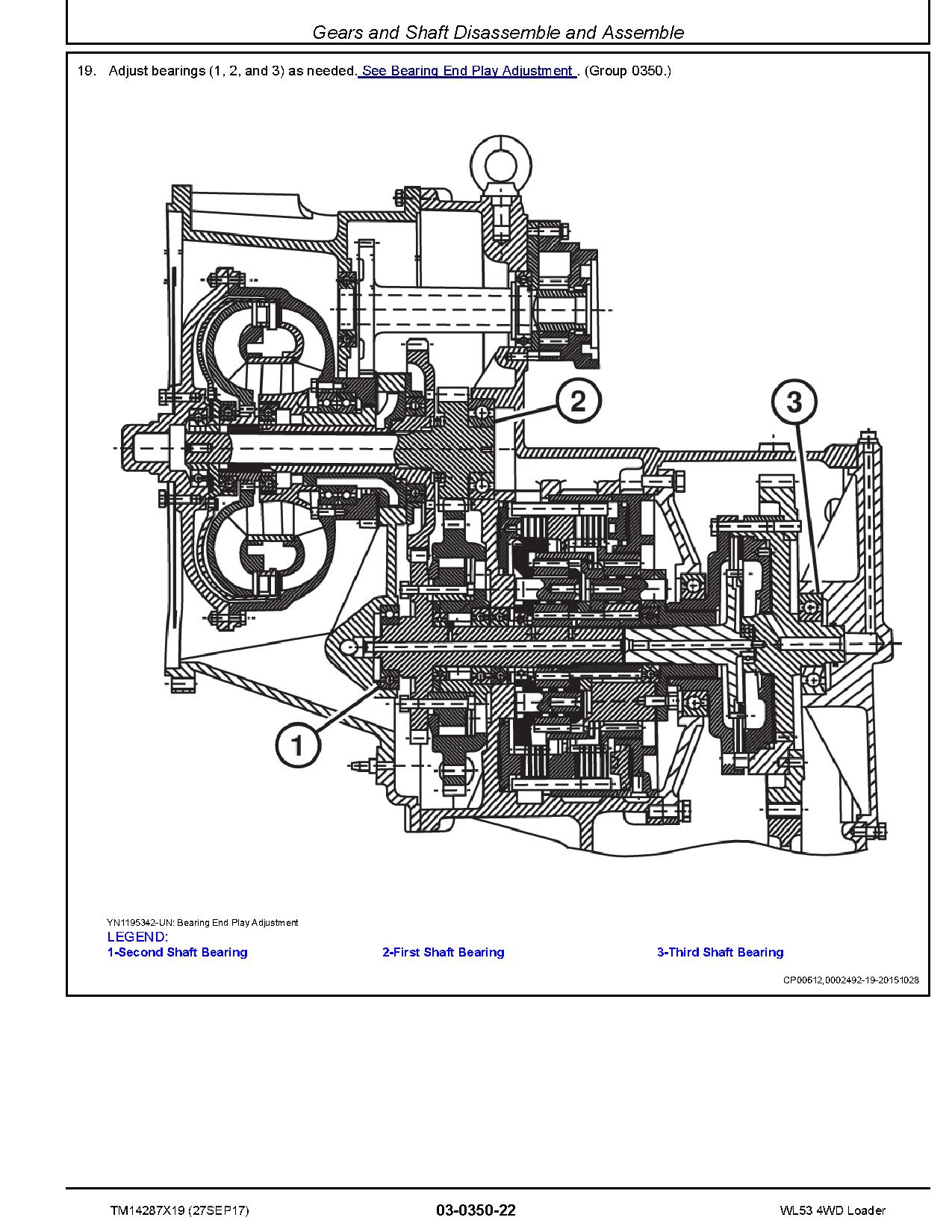 Gears and Shaft Disassemble and Assemble

19. Adjust bearings (1, 2, and 3) as needed. See Bearing End Play Adjustment . (Group 0350.)

2

3

1

YN1195342-UN: Bearing End Play Adjustment

LEGEND:

1-Second Shaft Bearing

2-First Shaft Bearing

3-Third Shaft Bearing

CP00612,0002492-19-20151028

TM14287X19 (27SEP17)

03-0350-22

WL53 4WD Loader