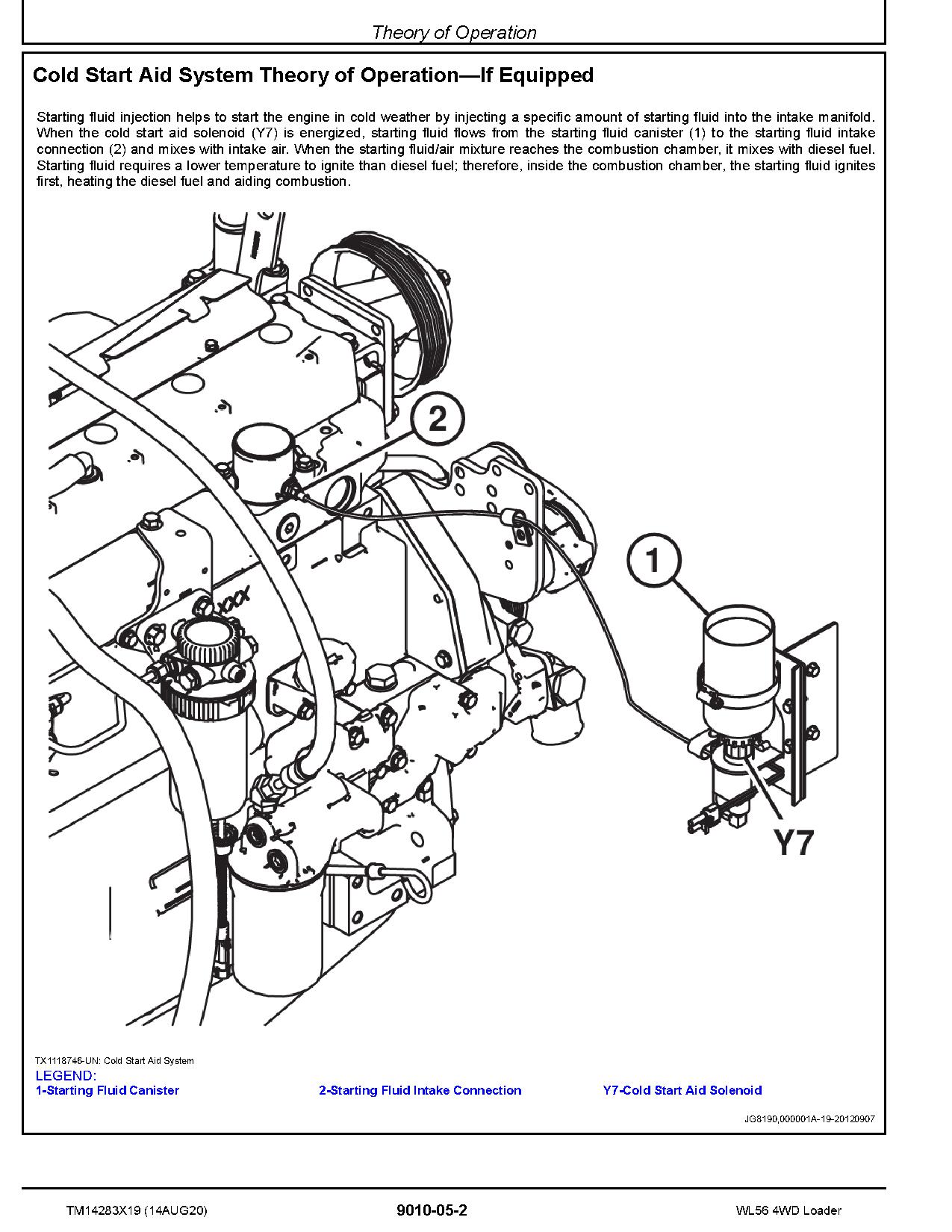 Theory of Operation

Cold Start Aid System Theory of Operation—If Equipped

Starting fluid injection helps to start the engine in cold weather by injecting a specific amount of starting fluid into the intake manifold. When the cold start aid solenoid (Y7) is energized, starting fluid flows from the starting fluid canister (1) to the starting fluid intake connection (2) and mixes with intake air. When the starting fluid/air mixture reaches the combustion chamber, it mixes with diesel fuel. Starting fluid requires a lower temperature to ignite than diesel fuel; therefore, inside the combustion chamber, the starting fluid ignites first, heating the diesel fuel and aiding combustion.

2

1

Y7

TX1118746-UN: Cold Start Aid System
LEGEND:
1-Starting Fluid Canister
2-Starting Fluid Intake Connection
Y7-Cold Start Aid Solenoid

JG8190,000001A-19-20120907

TM14283X19 (14AUG20)
9010-05-2
WL56 4WD Loader