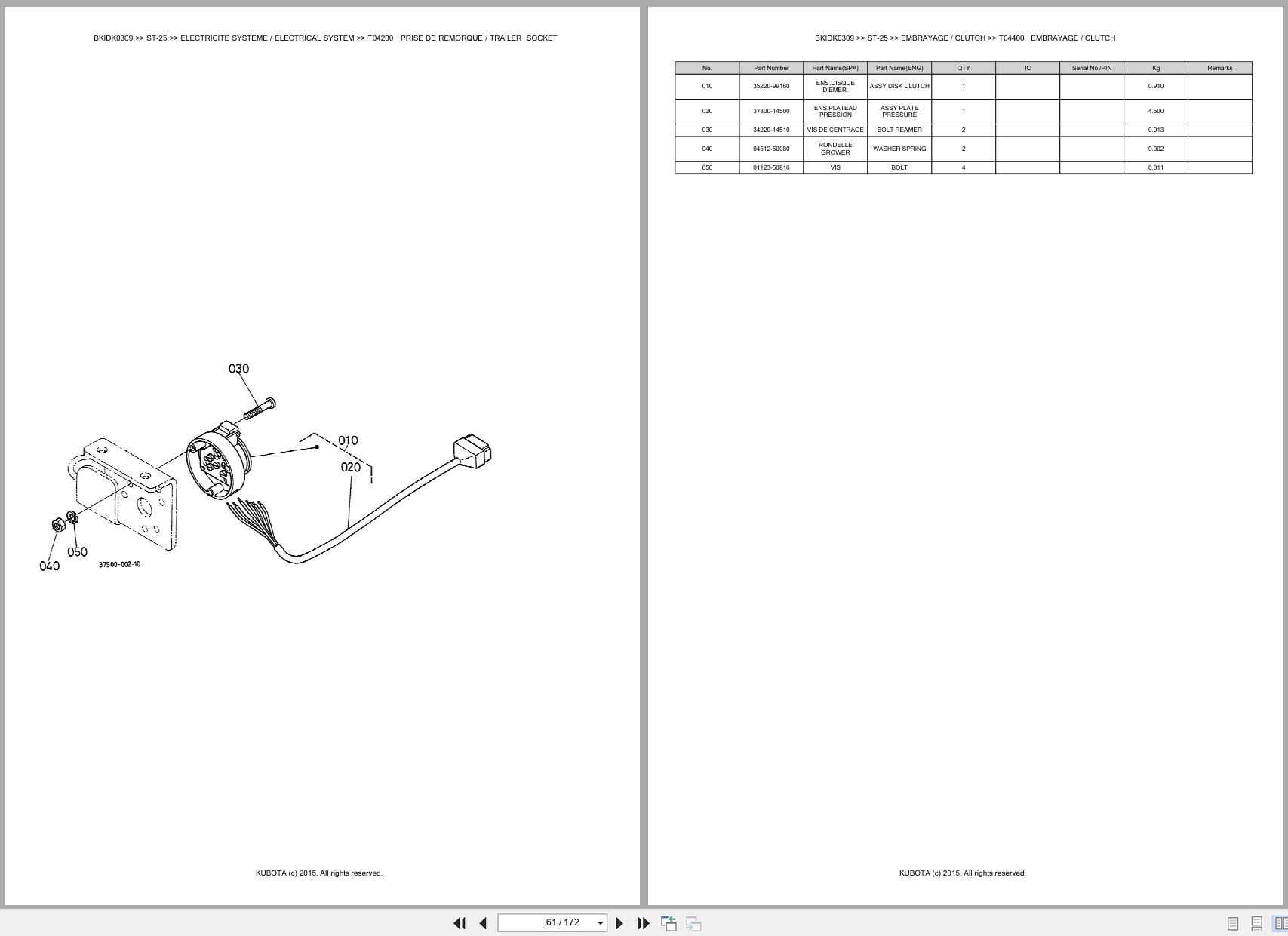 BKIDK0309 >> ST-25 >> ELECTRICITE SYSTEME / ELECTRICAL SYSTEM >> T04200 PRISE DE REMORQUE / TRAILER SOCKET

030
010
020
050
040
37500-002-10

KUBOTA (c) 2015. All rights reserved.

BKIDK0309 >> ST-25 >> EMBRAYAGE / CLUTCH >> T04400 EMBRAYAGE / CLUTCH

| No. | Part Number | Part Name(SPA) | Part Name(ENG) | QTY | IC | Serial No./PIN | Kg | Remarks |
|---|---|---|---|---|---|---|---|---|
| 010 | 35220-99160 | ENS.DISQUE D'EMBR. | ASSY DISK CLUTCH | 1 | | | 0.910 | |
| 020 | 37300-14500 | ENS.PLATEAU PRESSION | ASSY PLATE PRESSURE | 1 | | | 4.500 | |
| 030 | 34220-14510 | VIS DE CENTRAGE | BOLT REAMER | 2 | | | 0.013 | |
| 040 | 04512-50080 | RONDELLE GROWER | WASHER SPRING | 2 | | | 0.002 | |
| 050 | 01123-50816 | VIS | BOLT | 4 | | | 0.011 | |

KUBOTA (c) 2015. All rights reserved.

61 / 172