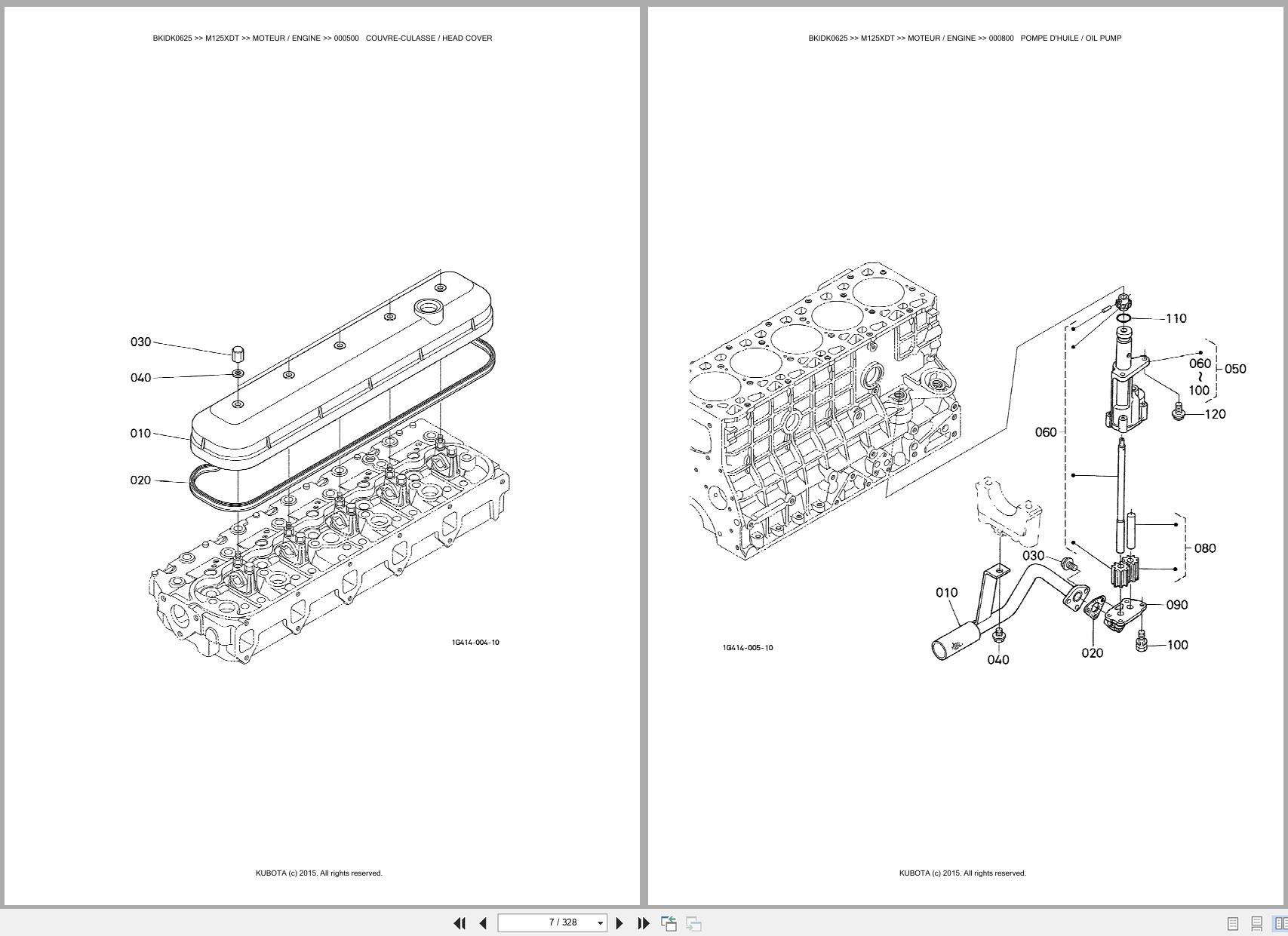 BKIDK0625 >> M125XDT >> MOTEUR / ENGINE >> 000500 COUVRE-CULASSE / HEAD COVER

030

040

010

020

1G414-004-10

KUBOTA (c) 2015. All rights reserved.

BKIDK0625 >> M125XDT >> MOTEUR / ENGINE >> 000800 POMPE D'HUILE / OIL PUMP

110

060
~
100

050

120

060

080

030

010

090

020

100

040

1G414-005-10

KUBOTA (c) 2015. All rights reserved.

7 / 328