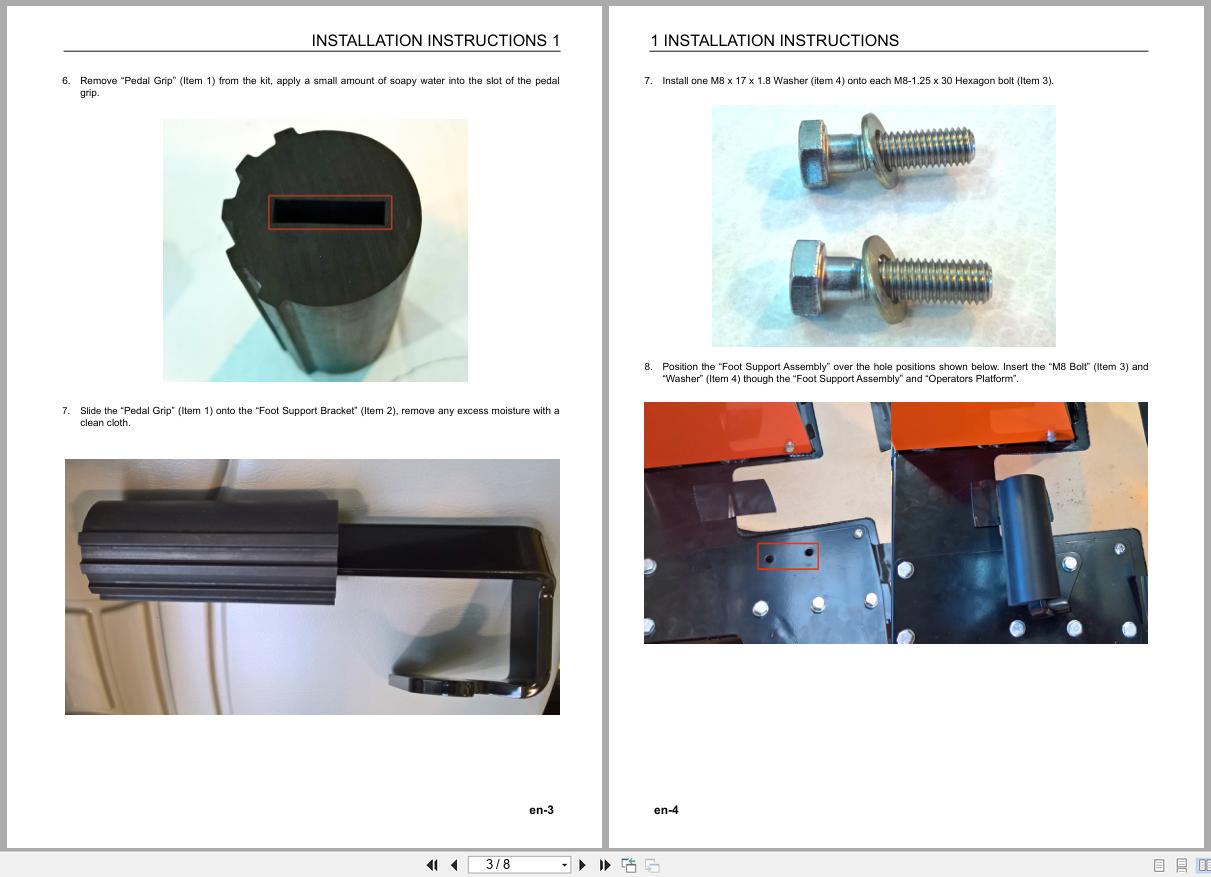 INSTALLATION INSTRUCTIONS 1

6. Remove “Pedal Grip” (Item 1) from the kit, apply a small amount of soapy water into the slot of the pedal grip.

7. Slide the “Pedal Grip” (Item 1) onto the “Foot Support Bracket” (Item 2), remove any excess moisture with a clean cloth.

en-3

1 INSTALLATION INSTRUCTIONS

7. Install one M8 x 17 x 1.8 Washer (item 4) onto each M8-1.25 x 30 Hexagon bolt (Item 3).

8. Position the “Foot Support Assembly” over the hole positions shown below. Insert the “M8 Bolt” (Item 3) and “Washer” (Item 4) though the “Foot Support Assembly” and “Operators Platform”.

en-4

3 / 8