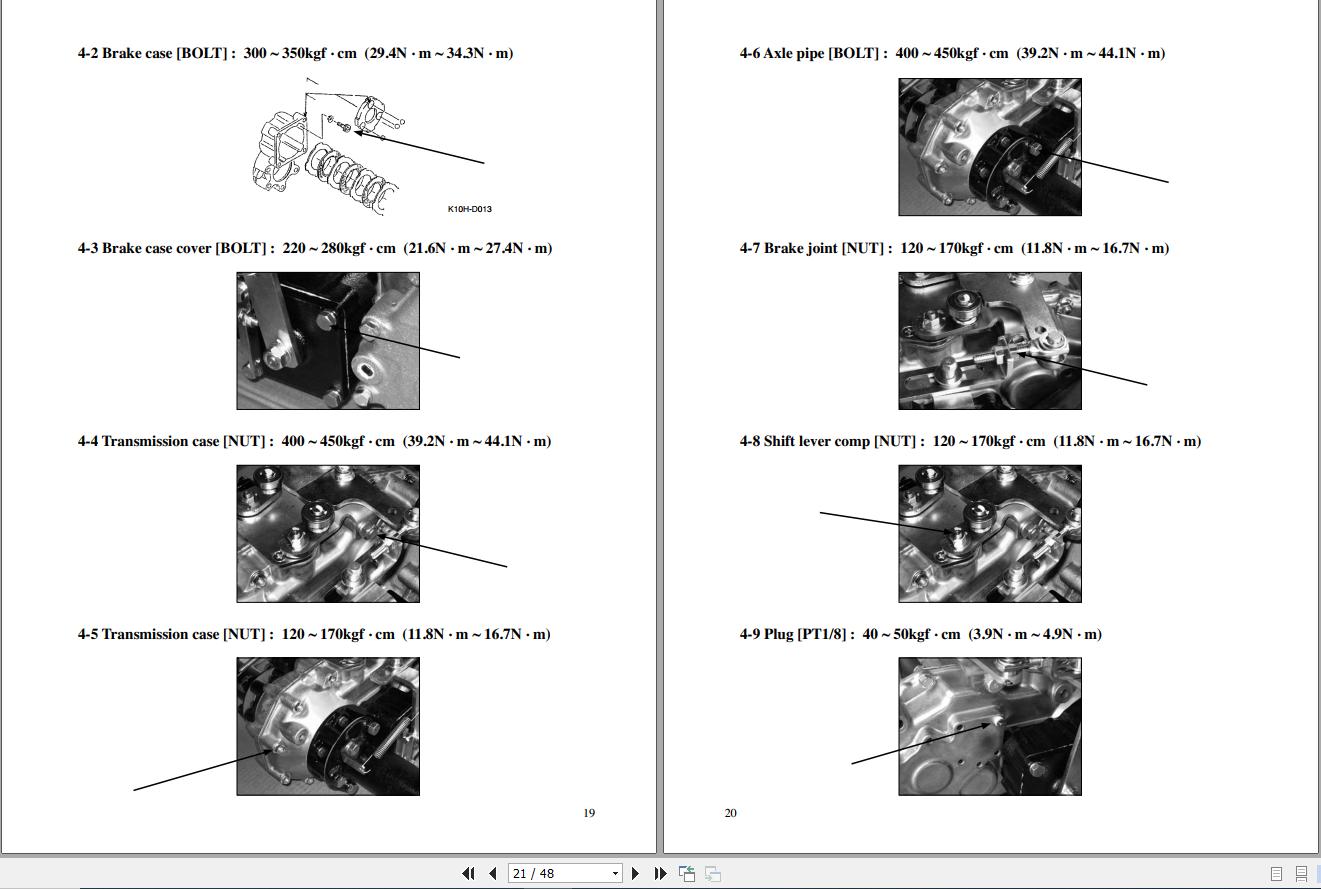 4-2 Brake case [BOLT] : 300 ~ 350kgf · cm (29.4N · m ~ 34.3N · m)

K10H-D013

4-3 Brake case cover [BOLT] : 220 ~ 280kgf · cm (21.6N · m ~ 27.4N · m)

4-4 Transmission case [NUT] : 400 ~ 450kgf · cm (39.2N · m ~ 44.1N · m)

4-5 Transmission case [NUT] : 120 ~ 170kgf · cm (11.8N · m ~ 16.7N · m)

19

4-6 Axle pipe [BOLT] : 400 ~ 450kgf · cm (39.2N · m ~ 44.1N · m)

4-7 Brake joint [NUT] : 120 ~ 170kgf · cm (11.8N · m ~ 16.7N · m)

4-8 Shift lever comp [NUT] : 120 ~ 170kgf · cm (11.8N · m ~ 16.7N · m)

4-9 Plug [PT1/8] : 40 ~ 50kgf · cm (3.9N · m ~ 4.9N · m)

20

21 / 48